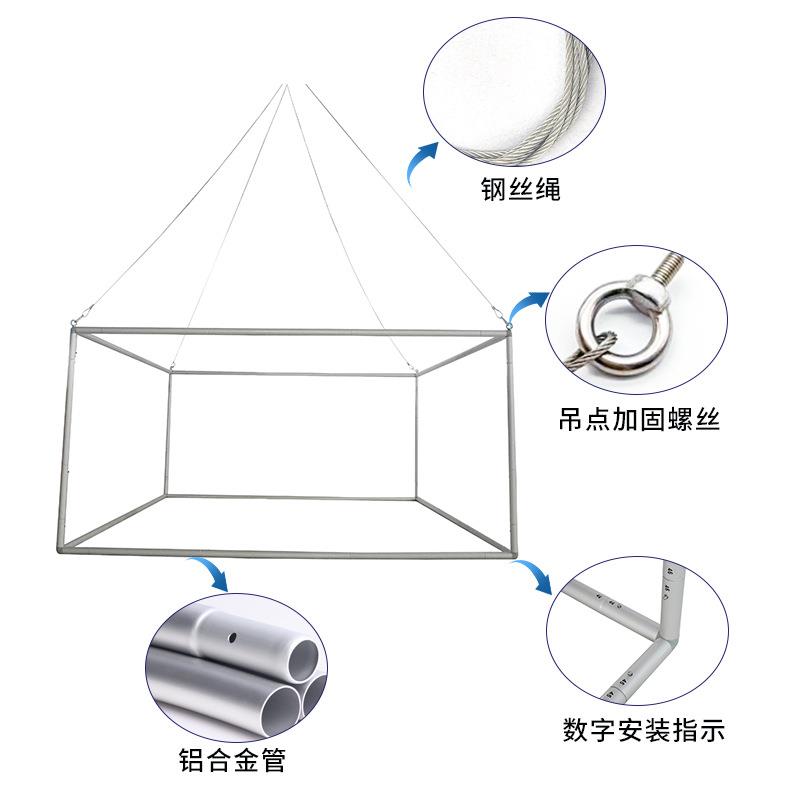 钢丝绳

吊点加固螺丝

铝合金管

数字安装指示