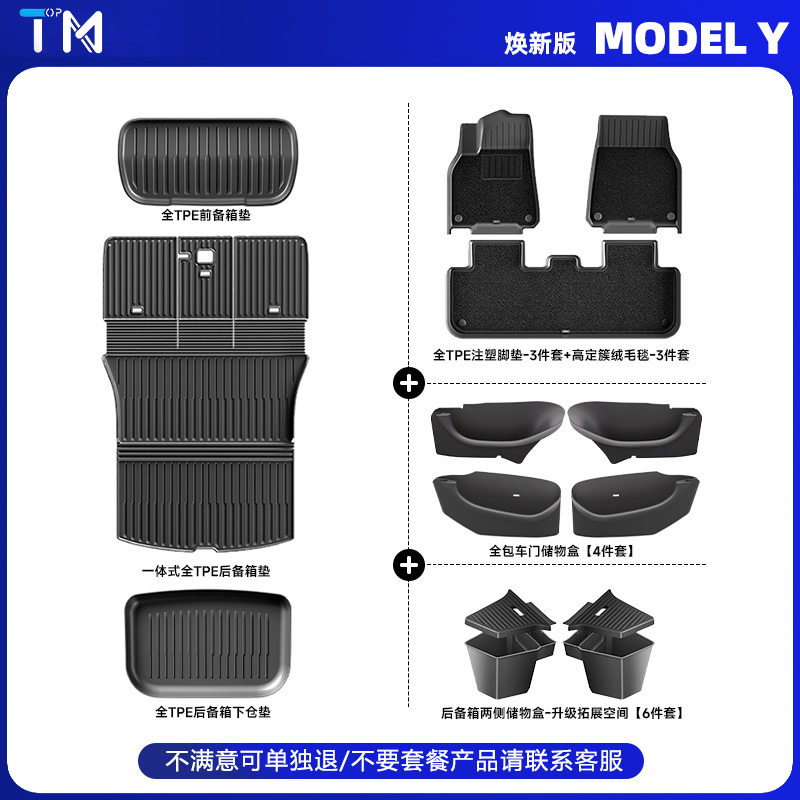 TOP TM

焕新版 MODEL Y

全TPE前备箱垫

一体式全TPE后备箱垫

全TPE后备箱下仓垫

全TPE注塑脚垫-3件套+高定簇绒毛毯-3件套

+

全包车门储物盒【4件套】

+

后备箱两侧储物盒-升级拓展空间【6件套】

不满意可单独退/不要套餐产品请联系客服