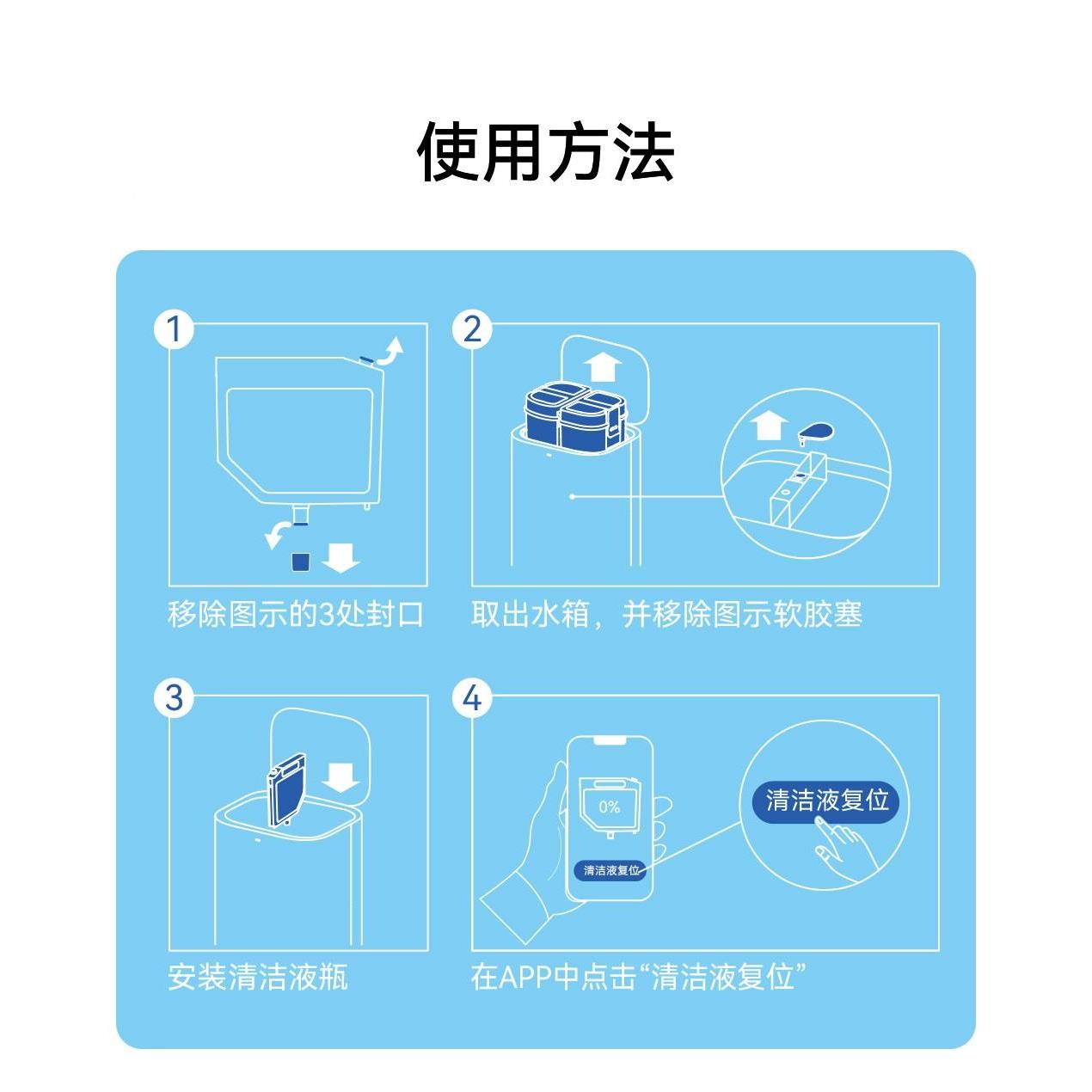 使用方法

1

移除图示的3处封口

2

取出水箱，并移除图示软胶塞

3

安装清洁液瓶

4

0%

清洁液复位

清洁液复位

在APP中点击“清洁液复位”