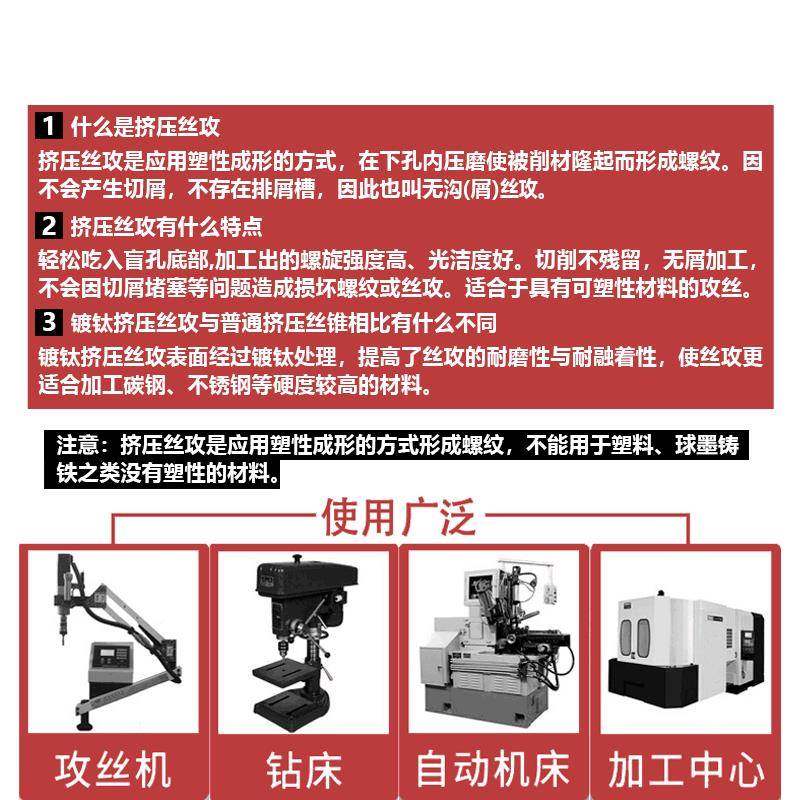 1 什么是挤压丝攻

挤压丝攻是应用塑性成形的方式，在下孔内压磨使被削材隆起而形成螺纹。因不会产生切屑，不存在排屑槽，因此也叫无沟(屑)丝攻。

2 挤压丝攻有什么特点

轻松吃入盲孔底部,加工出的螺旋强度高、光洁度好。切削不残留，无屑加工，不会因切屑堵塞等问题造成损坏螺纹或丝攻。适合于具有可塑性材料的攻丝。

3 镀钛挤压丝攻与普通挤压丝锥相比有什么不同

镀钛挤压丝攻表面经过镀钛处理，提高了丝攻的耐磨性与耐融着性，使丝攻更适合加工碳钢、不锈钢等硬度较高的材料。

注意：挤压丝攻是应用塑性成形的方式形成螺纹，不能用于塑料、球墨铸铁之类没有塑性的材料。

使用广泛

攻丝机

钻床

自动机床

加工中心