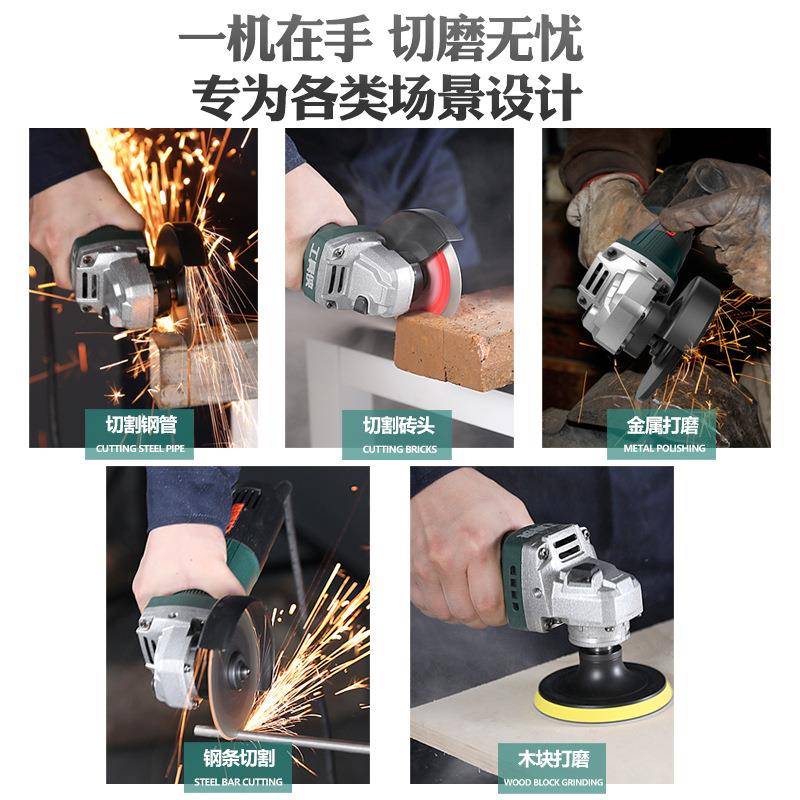 一机在手 切磨无忧
专为各类场景设计

切割钢管
CUTTING STEEL PIPE

切割砖头
CUTTING BRICKS

金属打磨
METAL POLISHING

钢条切割
STEEL BAR CUTTING

木块打磨
WOOD BLOCK GRINDING