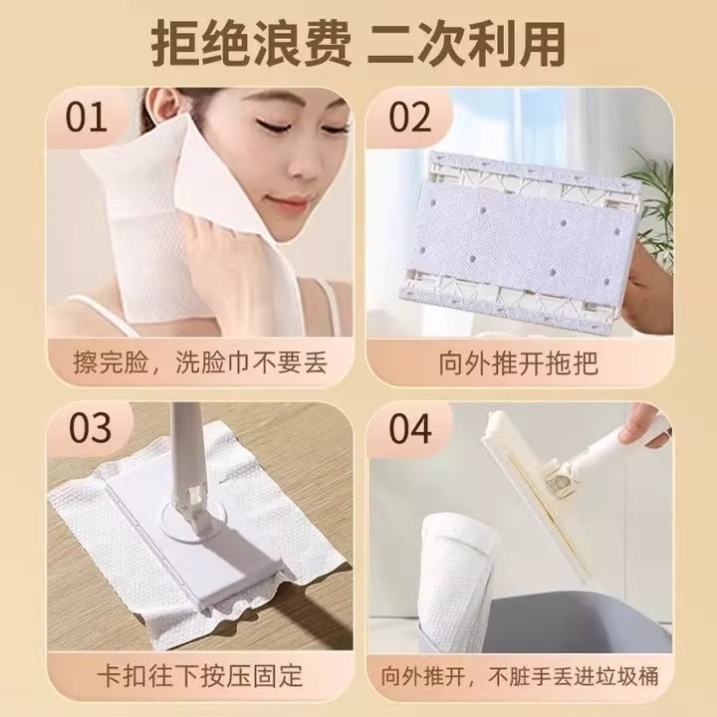 拒绝浪费 二次利用

01

擦完脸，洗脸巾不要丢

02

向外推开拖把

03

卡扣往下按压固定

04

向外推开，不脏手丢进垃圾桶