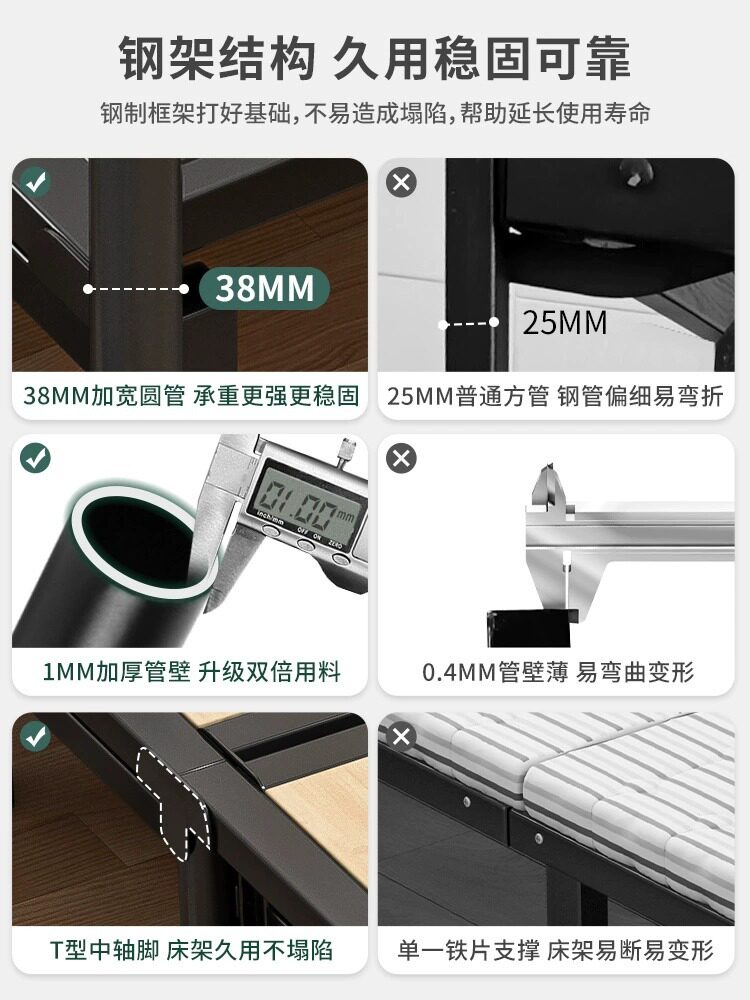 钢架结构 久用稳固可靠

钢制框架打好基础，不易造成塌陷，帮助延长使用寿命

38MM

38MM加宽圆管 承重更强更稳固

25MM

25MM普通方管 钢管偏细易弯折

01.00 mm

inch/mm OFF ON ZERO

1MM加厚管壁 升级双倍用料

0.4MM管壁薄 易弯曲变形

T型中轴脚 床架久用不塌陷

单一铁片支撑 床架易断易变形