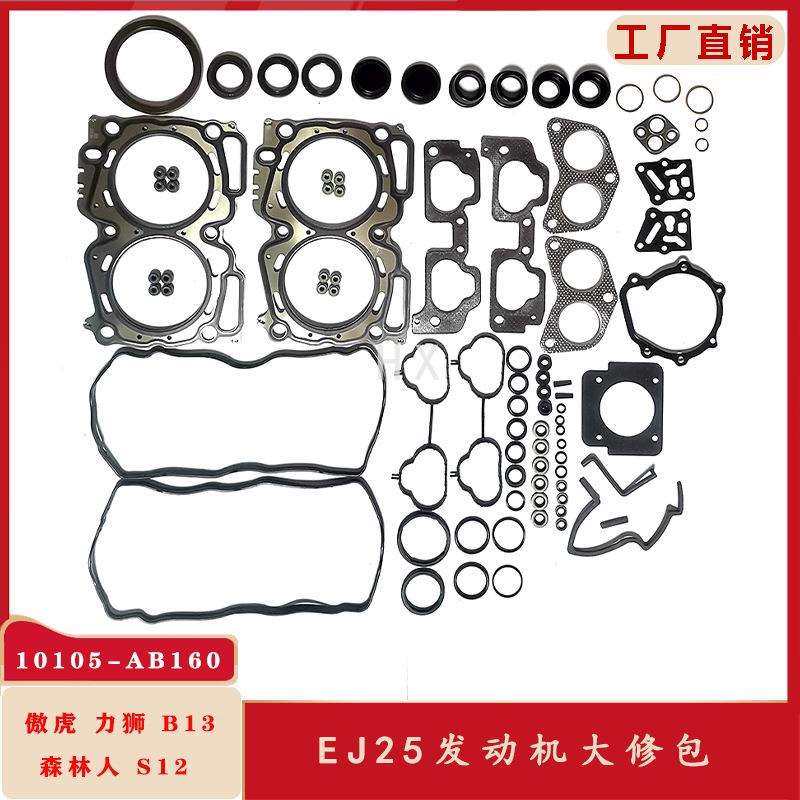 工厂直销

HX

10105-AB160

傲虎 力狮 B13
森林人 S12

EJ25发动机大修包