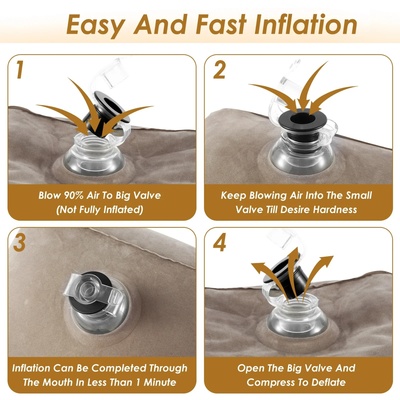 Easy And Fast Inflation

1

Blow 90% Air To Big Valve (Not Fully Inflated)

2

Keep Blowing Air Into The Small Valve Till Desire Hardness

3

Inflation Can Be Completed Through The Mouth In Less Than 1 Minute

4

Open The Big Valve And Compress To Deflate