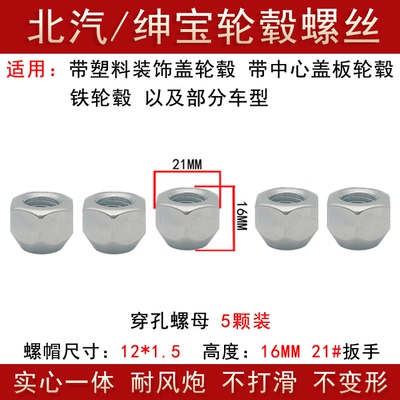 北汽/绅宝轮毂螺丝

适用：带塑料装饰盖轮毂 带中心盖板轮毂 铁轮毂 以及部分车型

21MM

16MM

穿孔螺母 5颗装

螺帽尺寸：12*1.5 高度：16MM 21#扳手

实心一体 耐风炮 不打滑 不变形