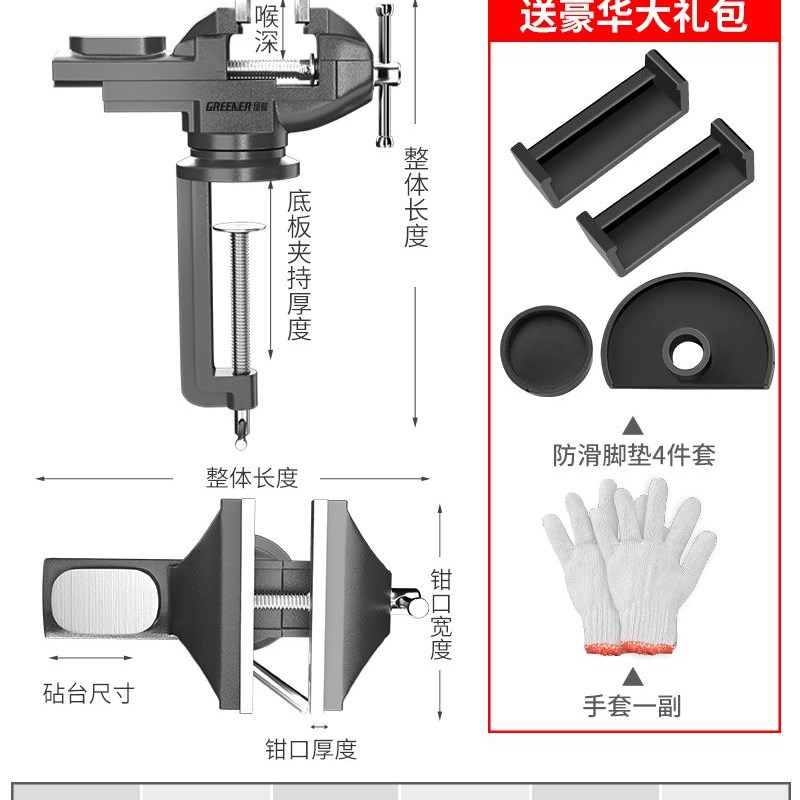 喉深

GREENER 绿林

整体长度

底板夹持厚度

整体长度

钳口宽度

砧台尺寸

钳口厚度

送豪华大礼包

防滑脚垫4件套

手套一副