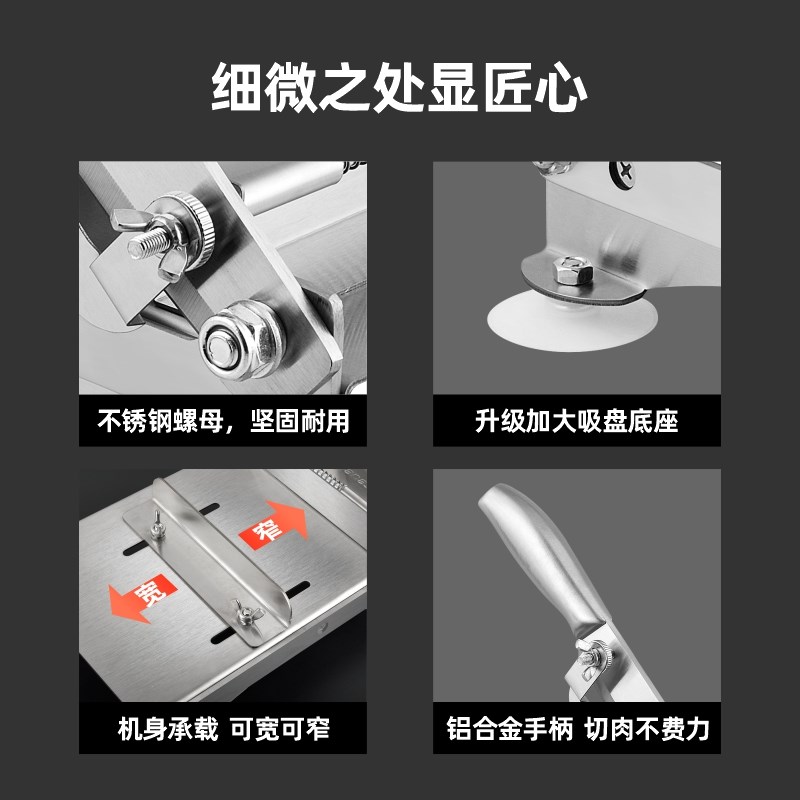 细微之处显匠心

不锈钢螺母，坚固耐用

升级加大吸盘底座

窄

宽

机身承载 可宽可窄

铝合金手柄 切肉不费力