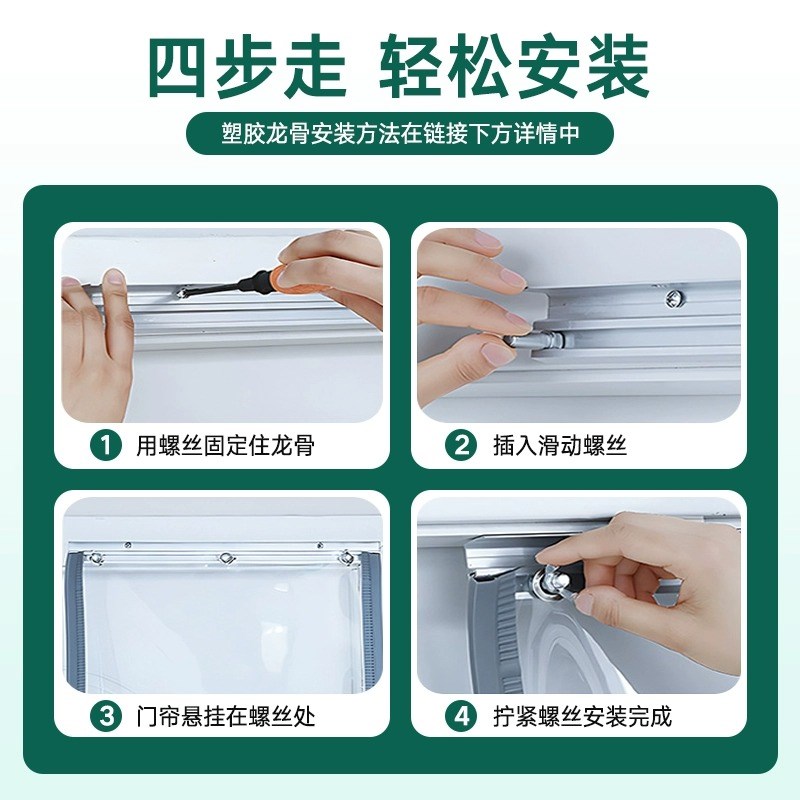 四步走 轻松安装

塑胶龙骨安装方法在链接下方详情中

1 用螺丝固定住龙骨

2 插入滑动螺丝

3 门帘悬挂在螺丝处

4 拧紧螺丝安装完成