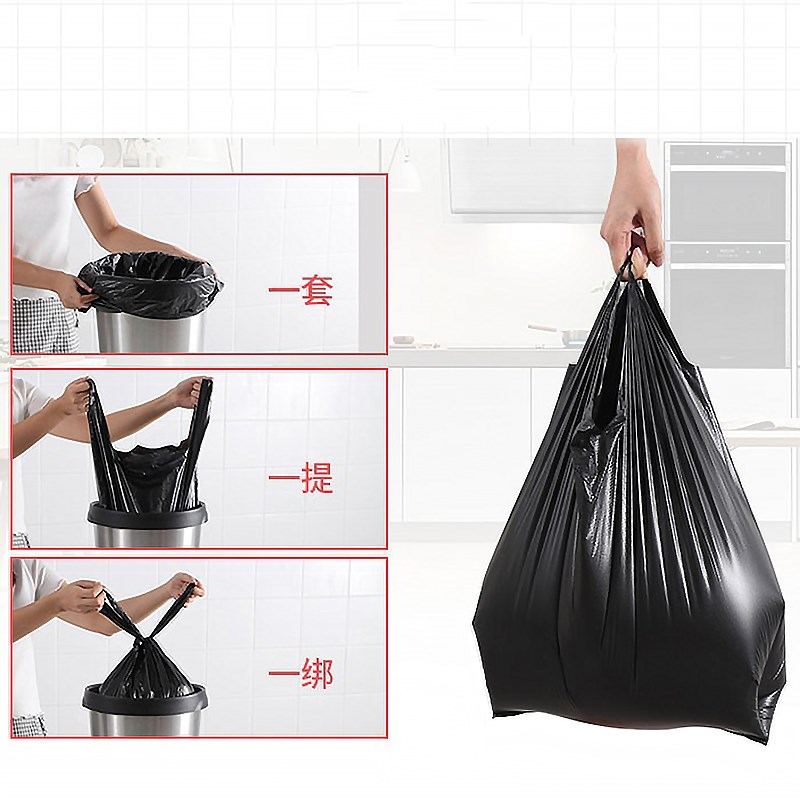 一套

一提

一绑