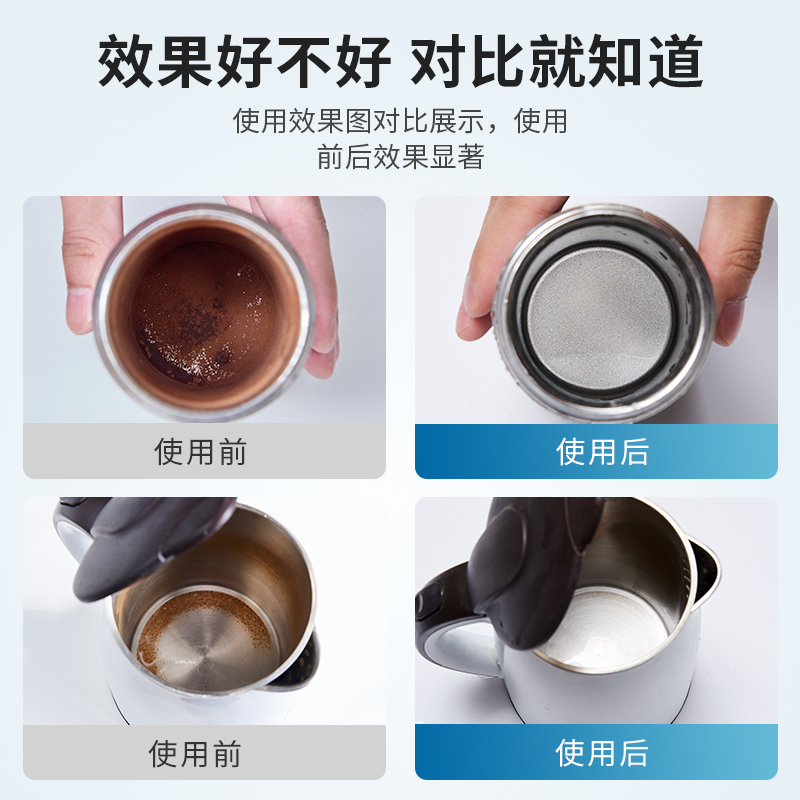 效果好不好 对比就知道

使用效果图对比展示，使用前后效果显著

使用前

使用后

使用前

使用后