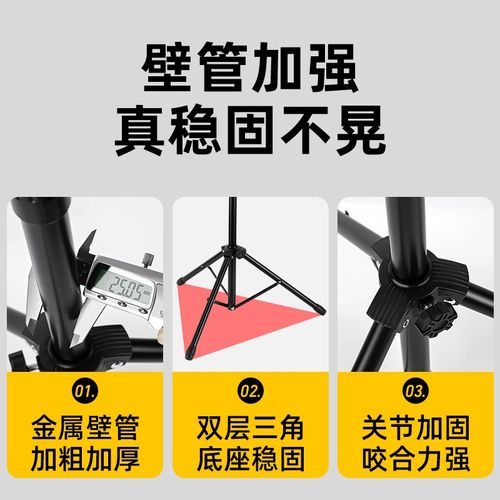 壁管加强
真稳固不晃

25.05

01.
金属壁管
加粗加厚

02.
双层三角
底座稳固

03.
关节加固
咬合力强