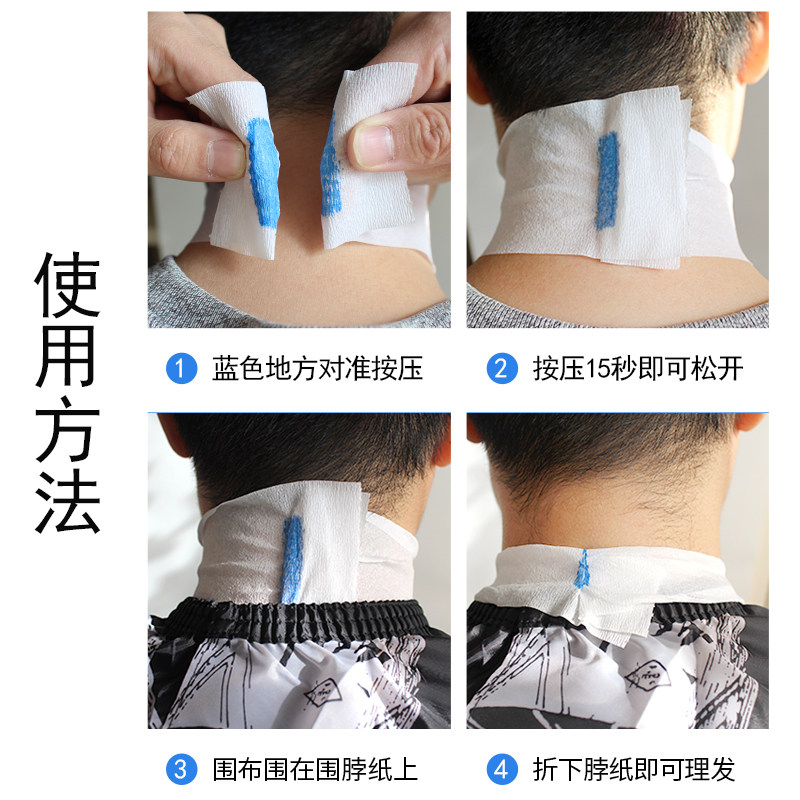 使用方法

1 蓝色地方对准按压

2 按压15秒即可松开

3 围布围在围脖纸上

4 折下脖纸即可理发