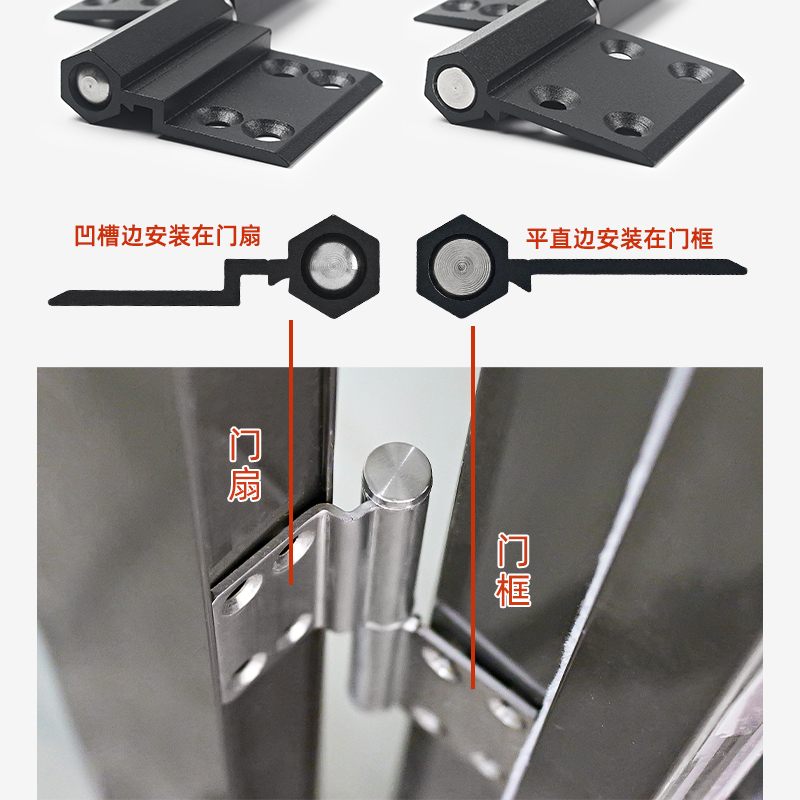 凹槽边安装在门扇

平直边安装在门框

门扇

门框