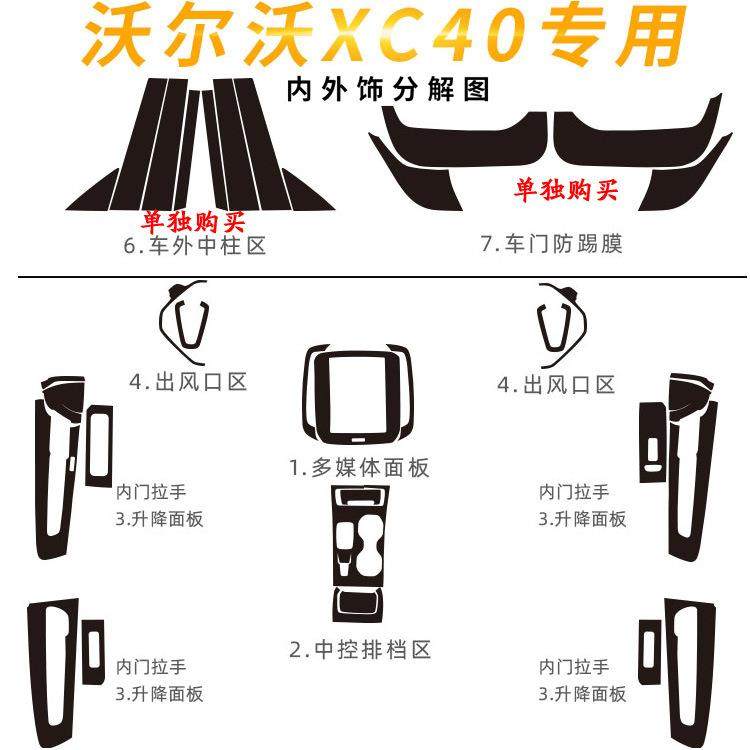 沃尔沃XC40专用

内外饰分解图

单独购买
6.车外中柱区

单独购买
7.车门防踢膜

4.出风口区

4.出风口区

1.多媒体面板

内门拉手
3.升降面板

内门拉手
3.升降面板

2.中控排档区

内门拉手
3.升降面板

内门拉手
3.升降面板