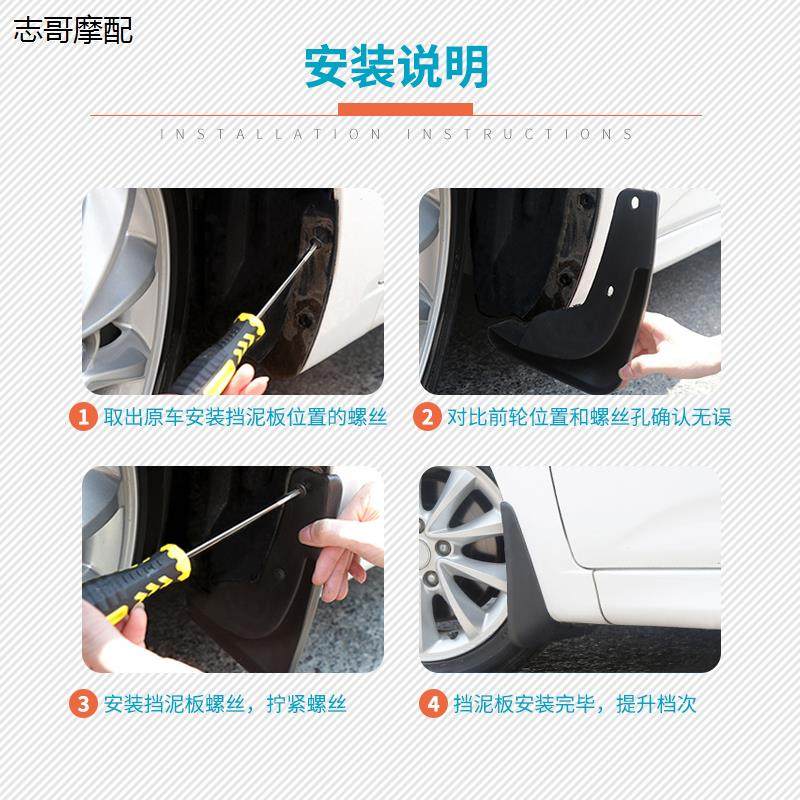 志哥摩配

安装说明

INSTALLATION INSTRUCTIONS

1 取出原车安装挡泥板位置的螺丝

2 对比前轮位置和螺丝孔确认无误

3 安装挡泥板螺丝，拧紧螺丝

4 挡泥板安装完毕，提升档次