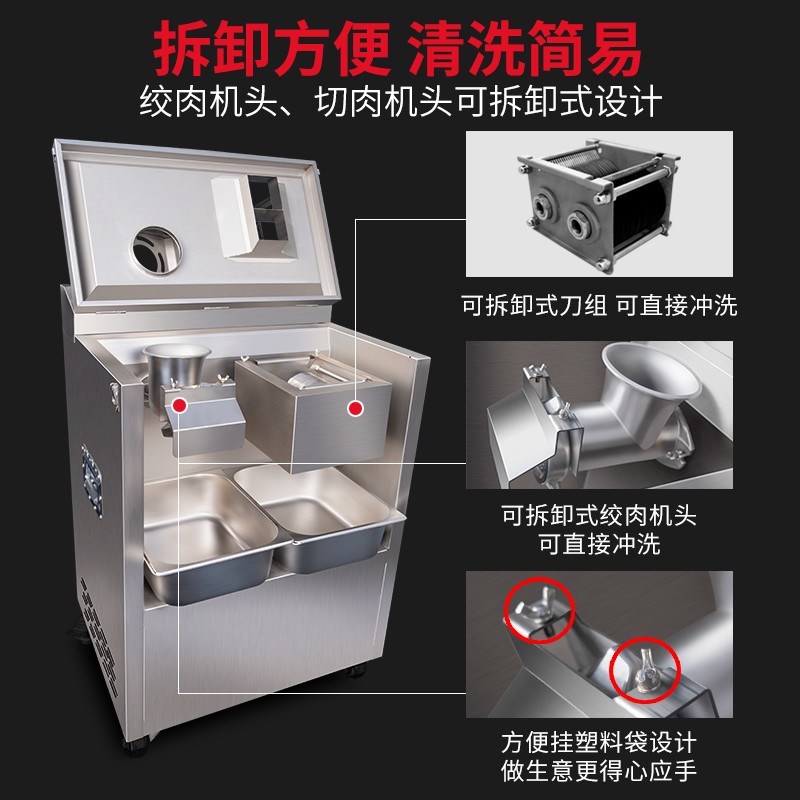 拆卸方便 清洗简易
绞肉机头、切肉机头可拆卸式设计

可拆卸式刀组 可直接冲洗

可拆卸式绞肉机头
可直接冲洗

方便挂塑料袋设计
做生意更得心应手