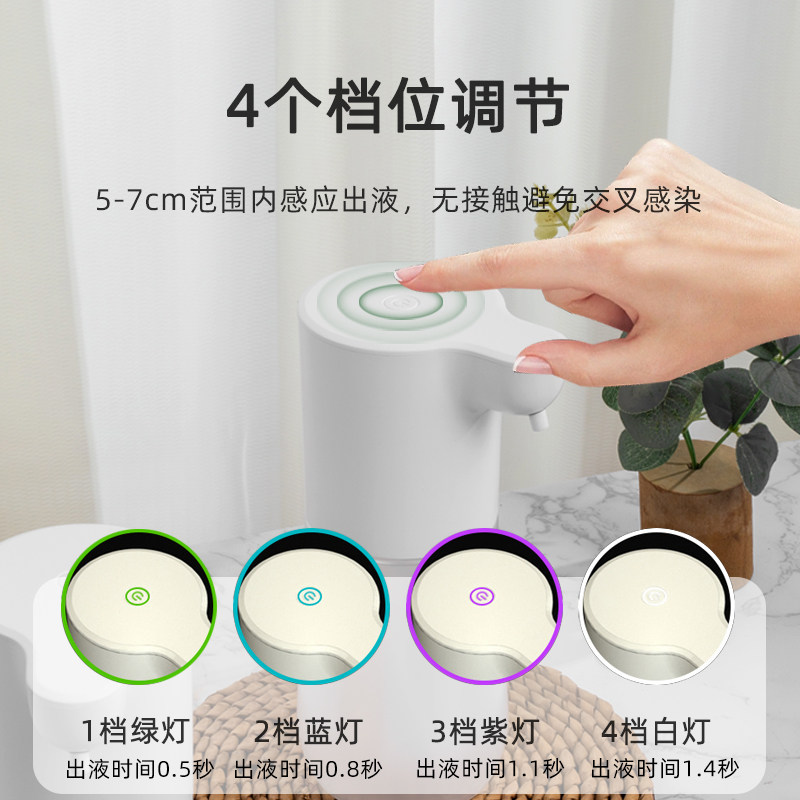 4个档位调节

5-7cm范围内感应出液，无接触避免交叉感染

1档绿灯
出液时间0.5秒

2档蓝灯
出液时间0.8秒

3档紫灯
出液时间1.1秒

4档白灯
出液时间1.4秒