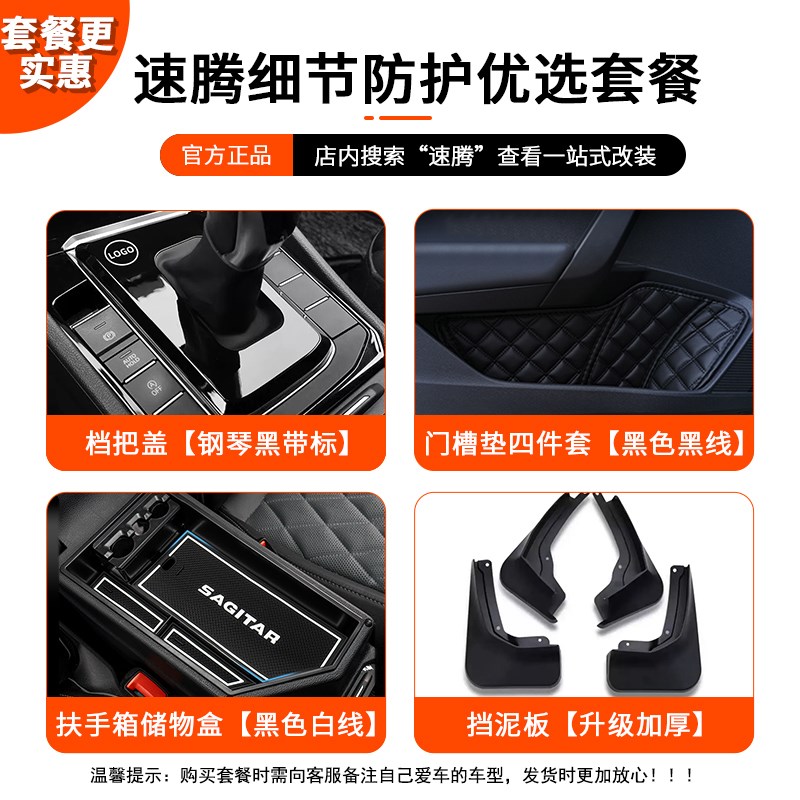 套餐更实惠

速腾细节防护优选套餐

官方正品 店内搜索“速腾”查看一站式改装

LOGO

AUTO HOLD

OFF

档把盖【钢琴黑带标】

门槽垫四件套【黑色黑线】

SAGITAR

扶手箱储物盒【黑色白线】

挡泥板【升级加厚】

温馨提示：购买套餐时需向客服备注自己爱车的车型，发货时更加放心！！！