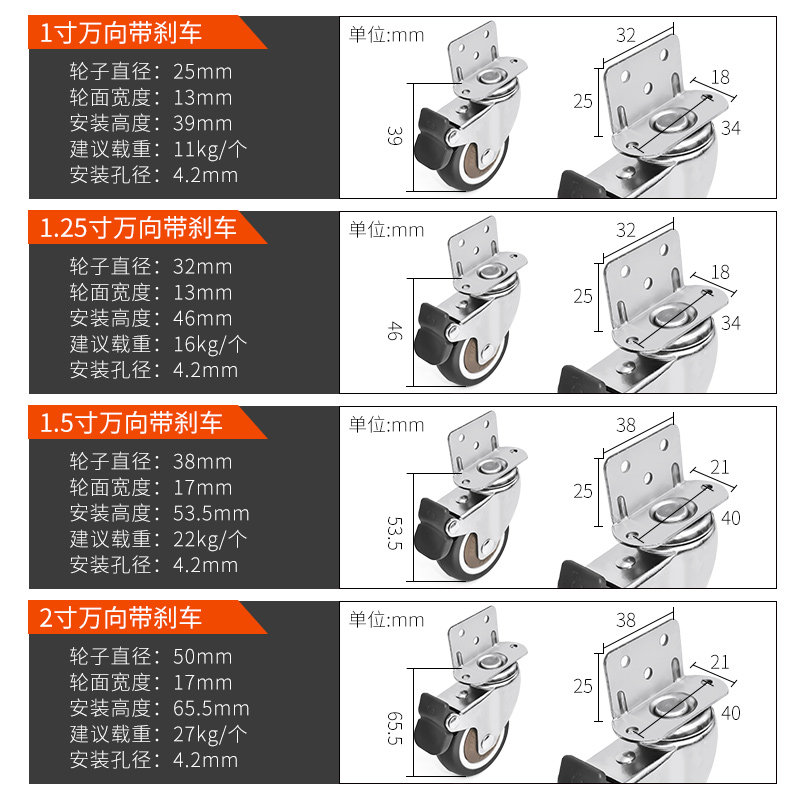 1寸万向带刹车
轮子直径：25mm
轮面宽度：13mm
安装高度：39mm
建议载重：11kg/个
安装孔径：4.2mm

单位:mm
39
32
25
18
34

1.25寸万向带刹车
轮子直径：32mm
轮面宽度：13mm
安装高度：46mm
建议载重：16kg/个
安装孔径：4.2mm

单位:mm
46
32
25
18
34

1.5寸万向带刹车
轮子直径：38mm
轮面宽度：17mm
安装高度：53.5mm
建议载重：22kg/个
安装孔径：4.2mm

单位:mm
53.5
38
25
21
40

2寸万向带刹车
轮子直径：50mm
轮面宽度：17mm
安装高度：65.5mm
建议载重：27kg/个
安装孔径：4.2mm

单位:mm
65.5
38
25
21
40