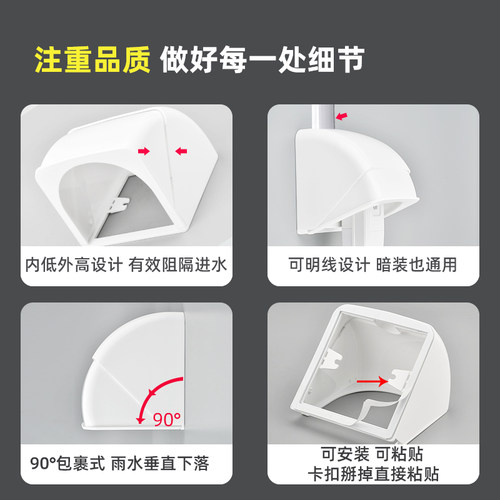 注重品质 做好每一处细节

内低外高设计 有效阻隔进水

可明线设计 暗装也通用

90°

90°包裹式 雨水垂直下落

可安装 可粘贴
卡扣掰掉直接粘贴