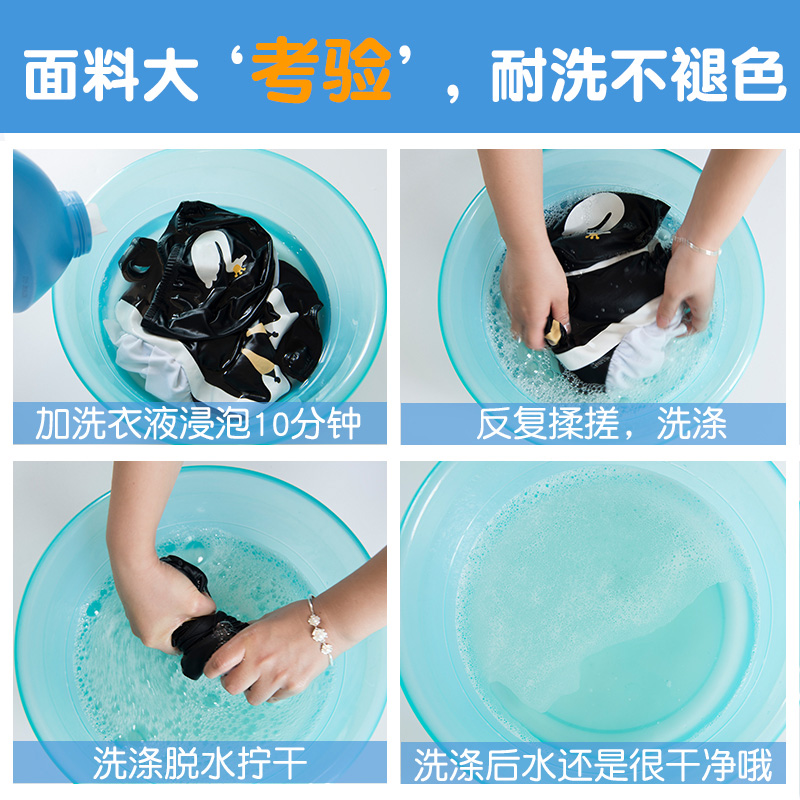 面料大‘考验’，耐洗不褪色

加洗衣液浸泡10分钟

反复揉搓，洗涤

洗涤脱水拧干

洗涤后水还是很干净哦