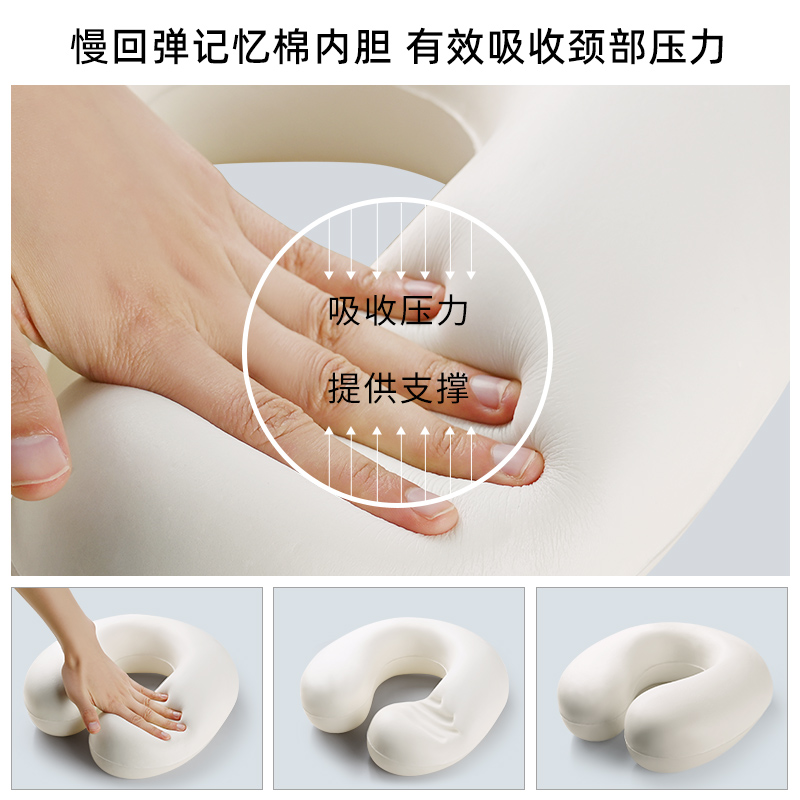 慢回弹记忆棉内胆 有效吸收颈部压力

吸收压力

提供支撑