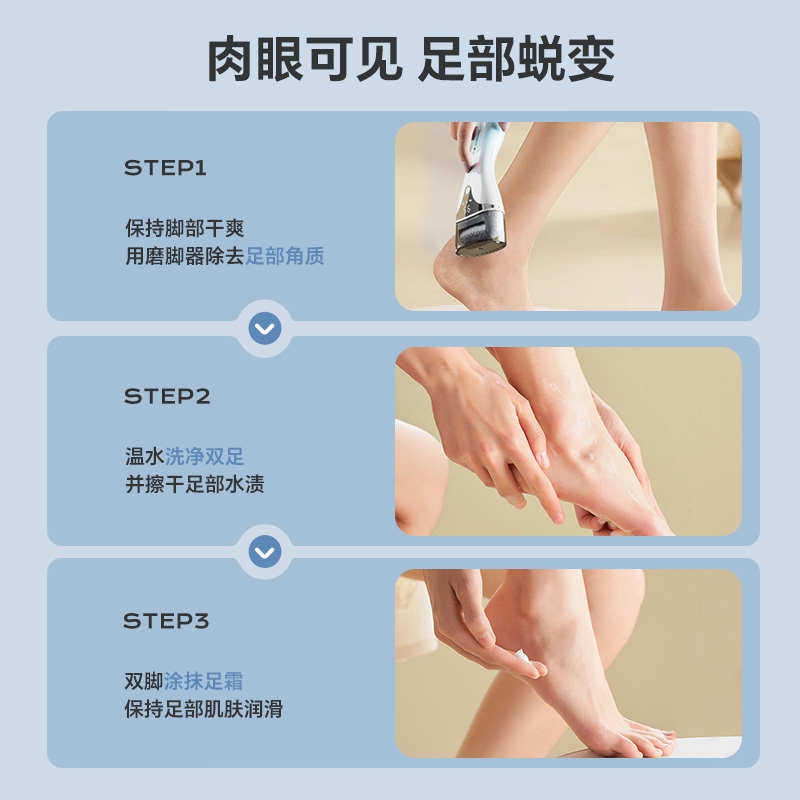 肉眼可见 足部蜕变

STEP1

保持脚部干爽
用磨脚器除去足部角质

STEP2

温水洗净双足
并擦干足部水渍

STEP3

双脚涂抹足霜
保持足部肌肤润滑