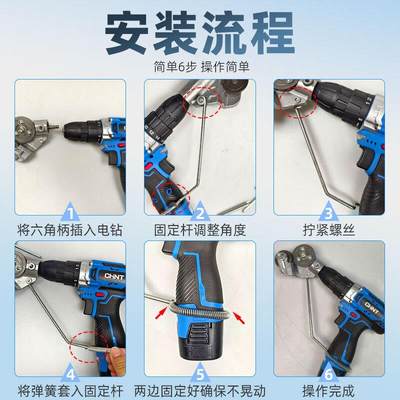 安装流程

简单6步 操作简单

1
将六角柄插入电钻

2
固定杆调整角度

3
拧紧螺丝

CHNT

4
将弹簧套入固定杆

5
两边固定好确保不晃动

CHNT

6
操作完成