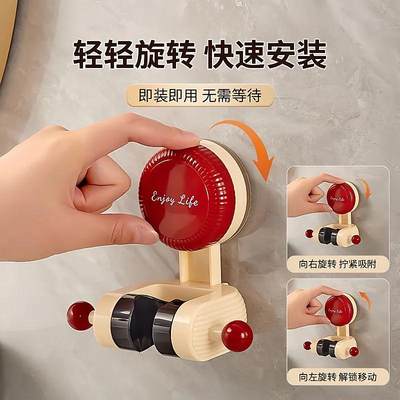 轻轻旋转 快速安装

即装即用 无需等待

Enjoy Life

Enjoy Life

向右旋转 拧紧吸附

Enjoy Life

向左旋转 解锁移动