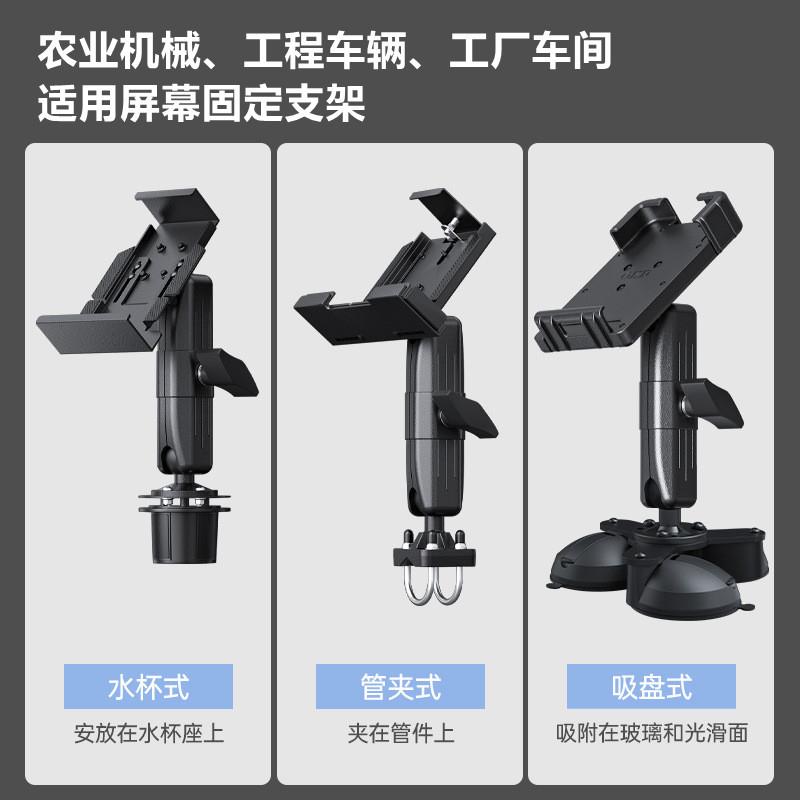 农业机械、工程车辆、工厂车间
适用屏幕固定支架

水杯式
安放在水杯座上

管夹式
夹在管件上

吸盘式
吸附在玻璃和光滑面