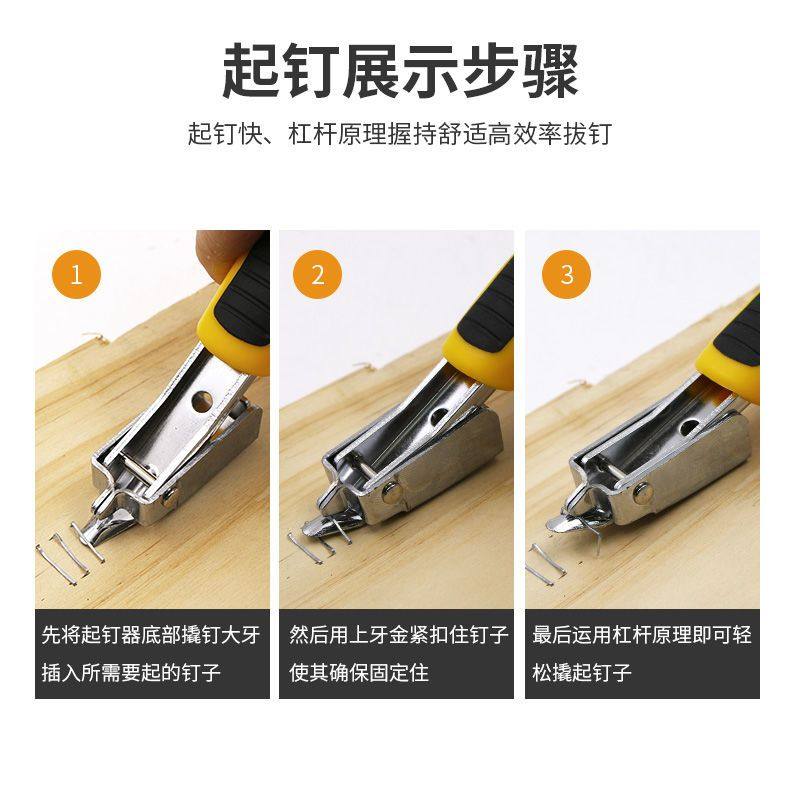 起钉展示步骤

起钉快、杠杆原理握持舒适高效率拔钉

1

先将起钉器底部撬钉大牙插入所需要起的钉子

2

然后用上牙金紧扣住钉子使其确保固定住

3

最后运用杠杆原理即可轻松撬起钉子