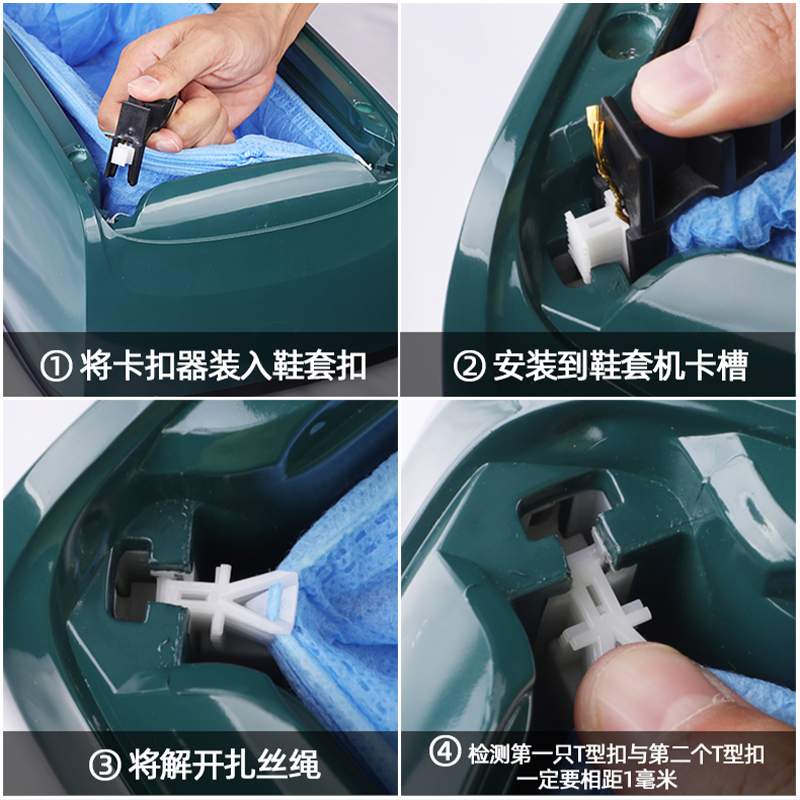 ① 将卡扣器装入鞋套扣

② 安装到鞋套机卡槽

③ 将解开扎丝绳

④ 检测第一只T型扣与第二个T型扣一定要相距1毫米