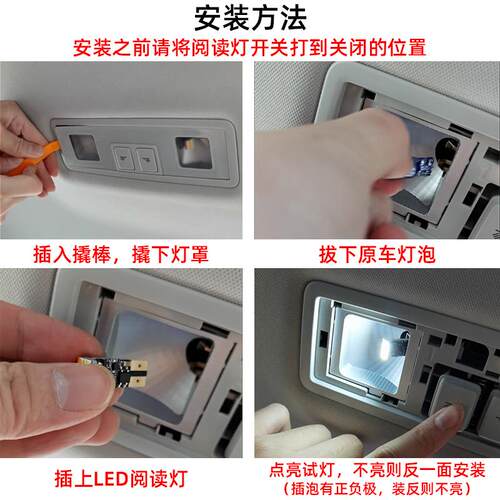 安装方法

安装之前请将阅读灯开关打到关闭的位置

插入撬棒，撬下灯罩

拔下原车灯泡

插上LED阅读灯

点亮试灯，不亮则反一面安装
（插泡有正负极，装反则不亮）