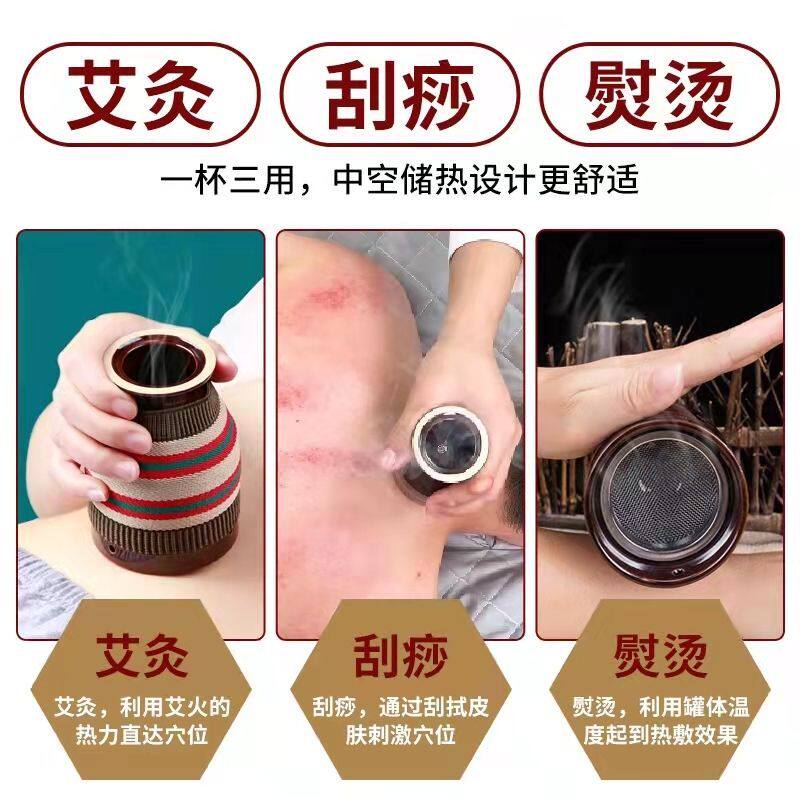 艾灸

刮痧

熨烫

一杯三用，中空储热设计更舒适

艾灸

艾灸，利用艾火的热力直达穴位

刮痧

刮痧，通过刮拭皮肤刺激穴位

熨烫

熨烫，利用罐体温度起到热敷效果