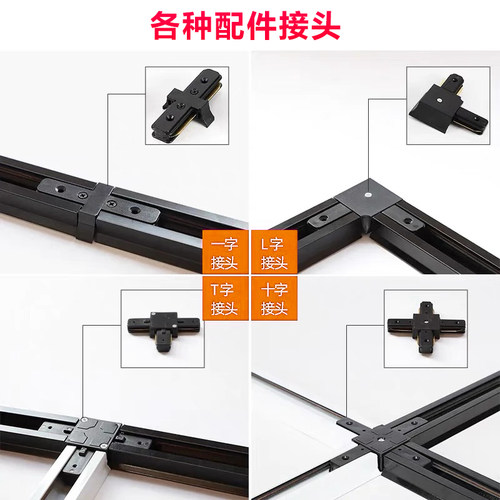 各种配件接头

一字接头

L字接头

T字接头

十字接头