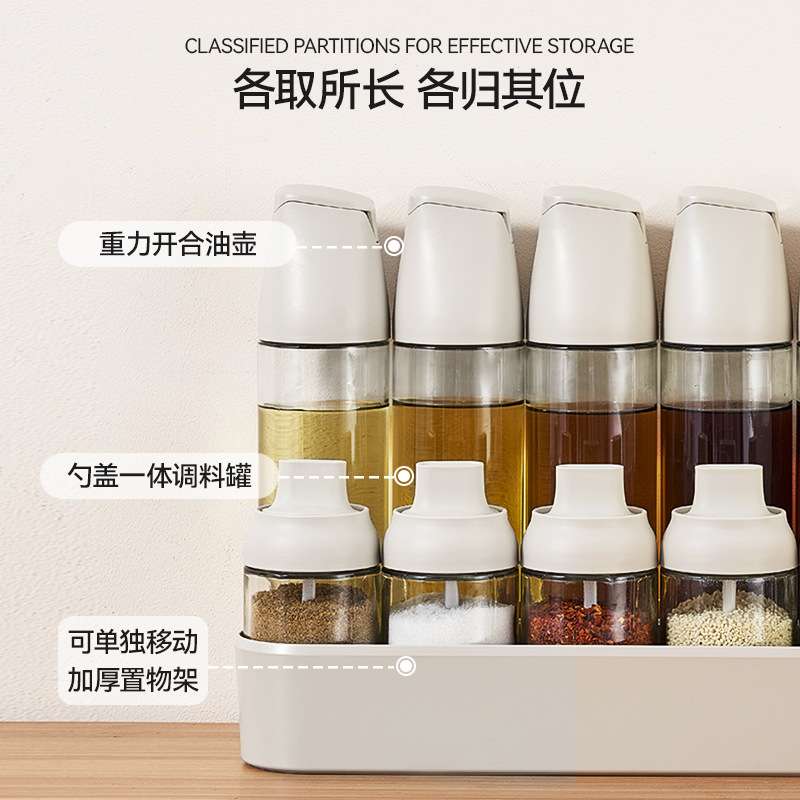 CLASSIFIED PARTITIONS FOR EFFECTIVE STORAGE
各取所长 各归其位

重力开合油壶

勺盖一体调料罐

可单独移动
加厚置物架