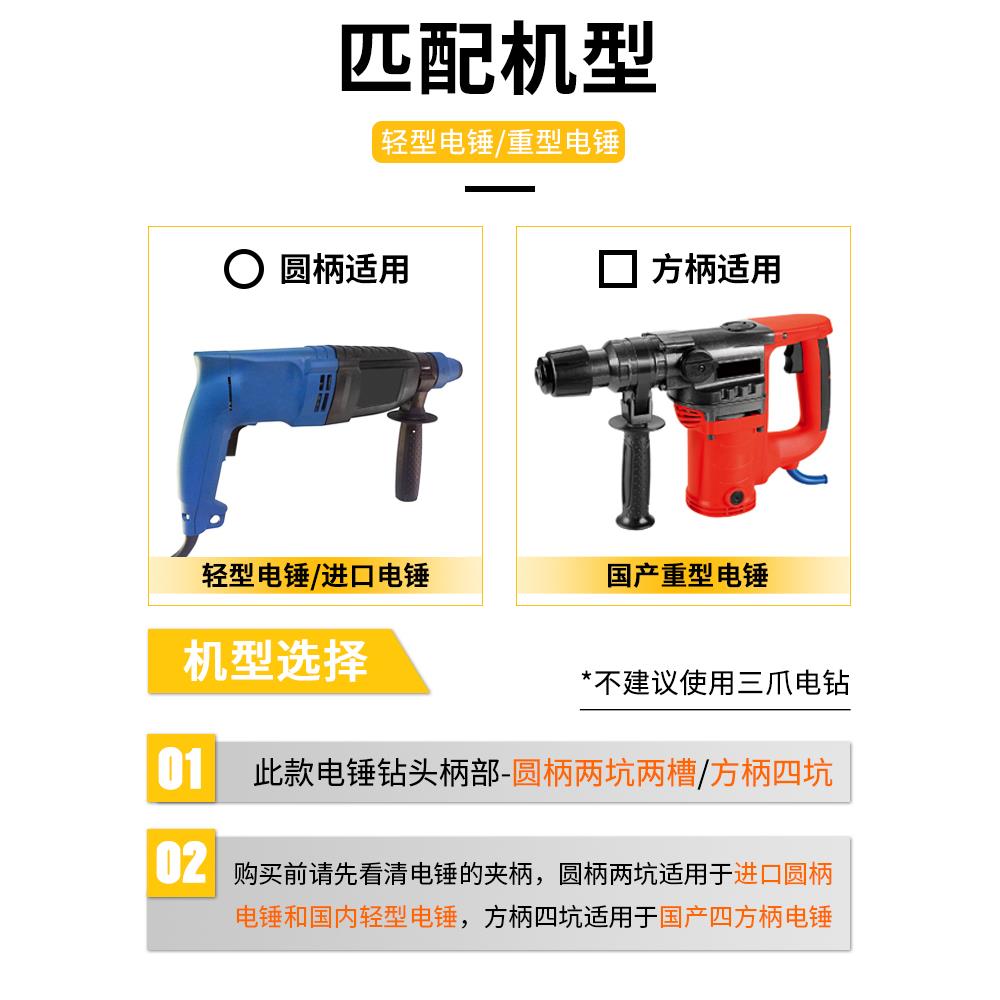 匹配机型

轻型电锤/重型电锤

圆柄适用

轻型电锤/进口电锤

方柄适用

国产重型电锤

机型选择

*不建议使用三爪电钻

01 此款电锤钻头柄部-圆柄两坑两槽/方柄四坑

02 购买前请先看清电锤的夹柄，圆柄两坑适用于进口圆柄电锤和国内轻型电锤，方柄四坑适用于国产四方柄电锤