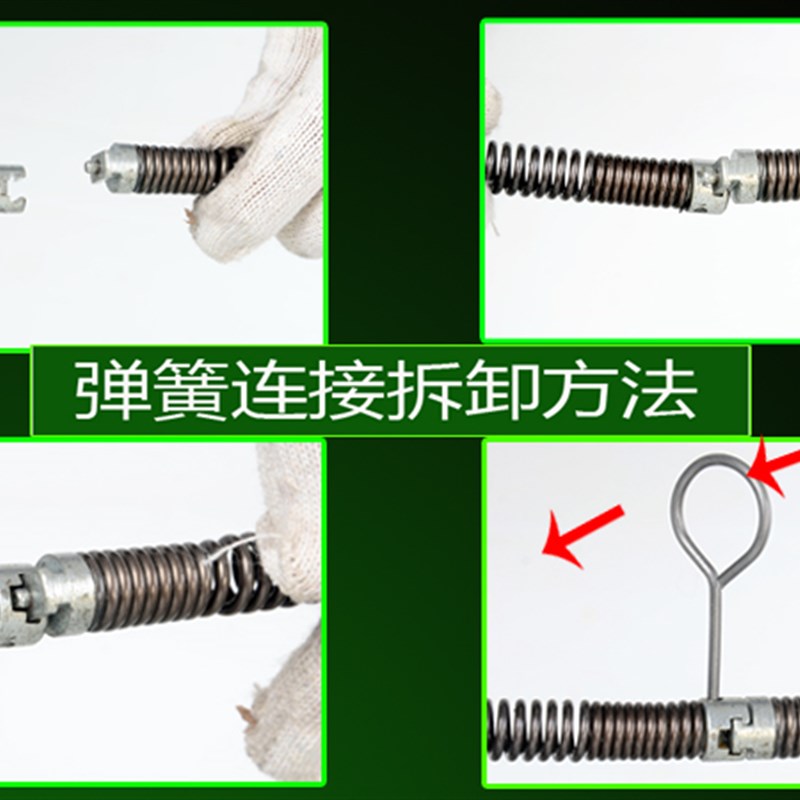 弹簧连接拆卸方法