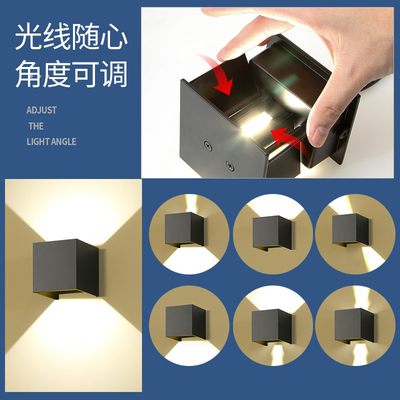 光线随心
角度可调

ADJUST
THE
LIGHT ANGLE