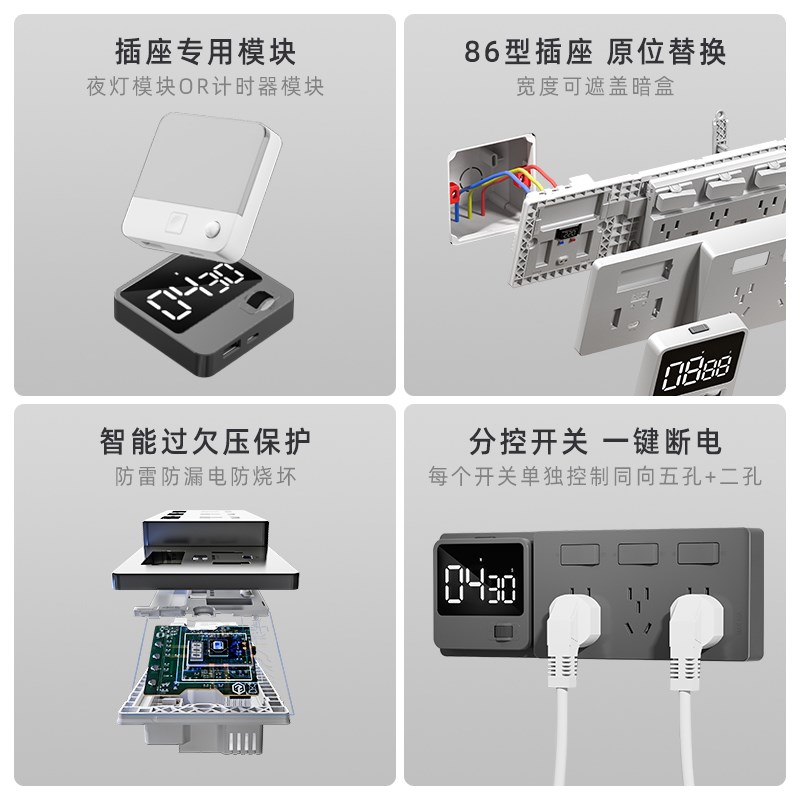 插座专用模块
夜灯模块OR计时器模块

04:30

86型插座 原位替换
宽度可遮盖暗盒

08:88

智能过欠压保护
防雷防漏电防烧坏

分控开关 一键断电
每个开关单独控制同向五孔+二孔

04:30