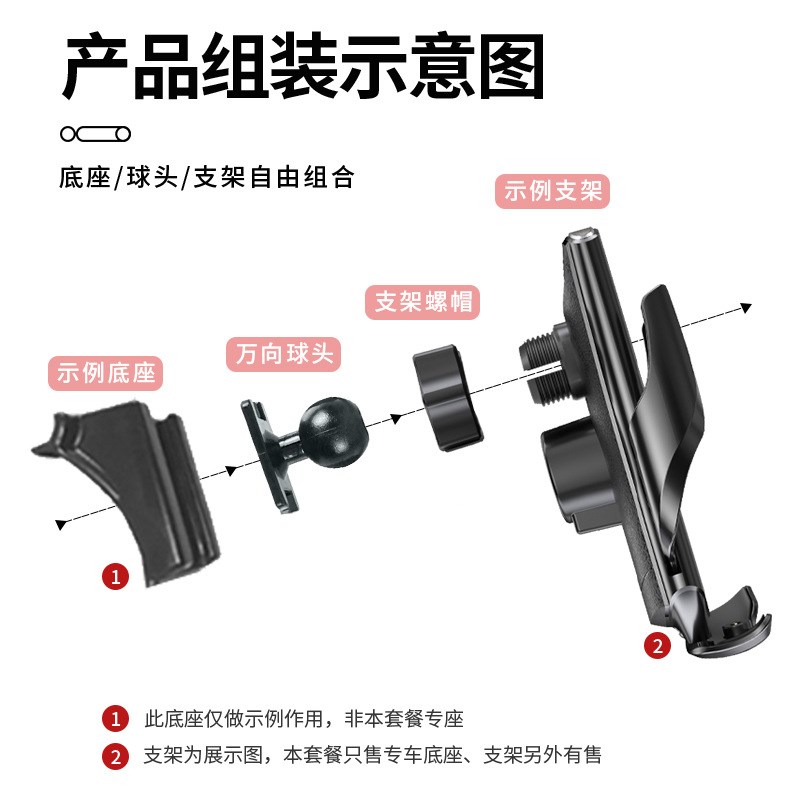 产品组装示意图

底座/球头/支架自由组合

示例支架

支架螺帽

万向球头

示例底座

1

2

1 此底座仅做示例作用，非本套餐专座

2 支架为展示图，本套餐只售专车底座、支架另外有售