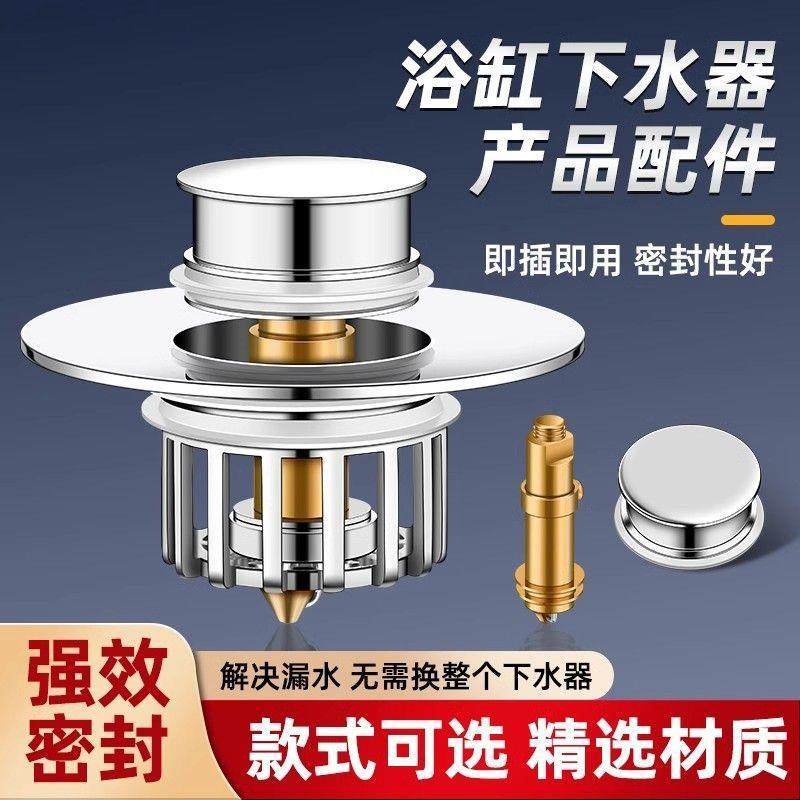 浴缸下水器
产品配件

即插即用 密封性好

强效
密封

解决漏水 无需换整个下水器

款式可选 精选材质