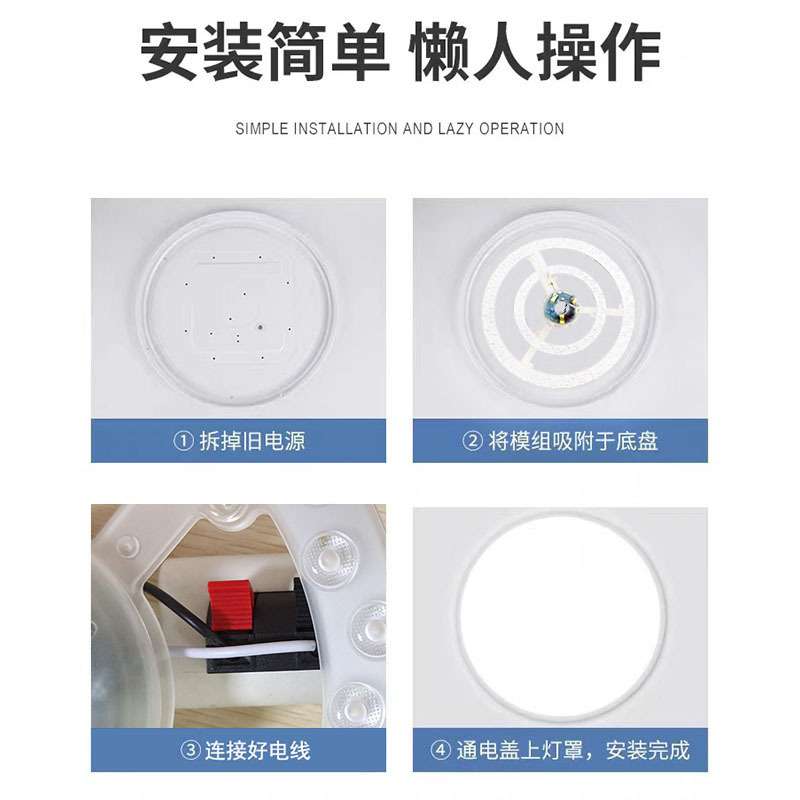 安装简单 懒人操作

SIMPLE INSTALLATION AND LAZY OPERATION

① 拆掉旧电源

② 将模组吸附于底盘

③ 连接好电线

④ 通电盖上灯罩，安装完成