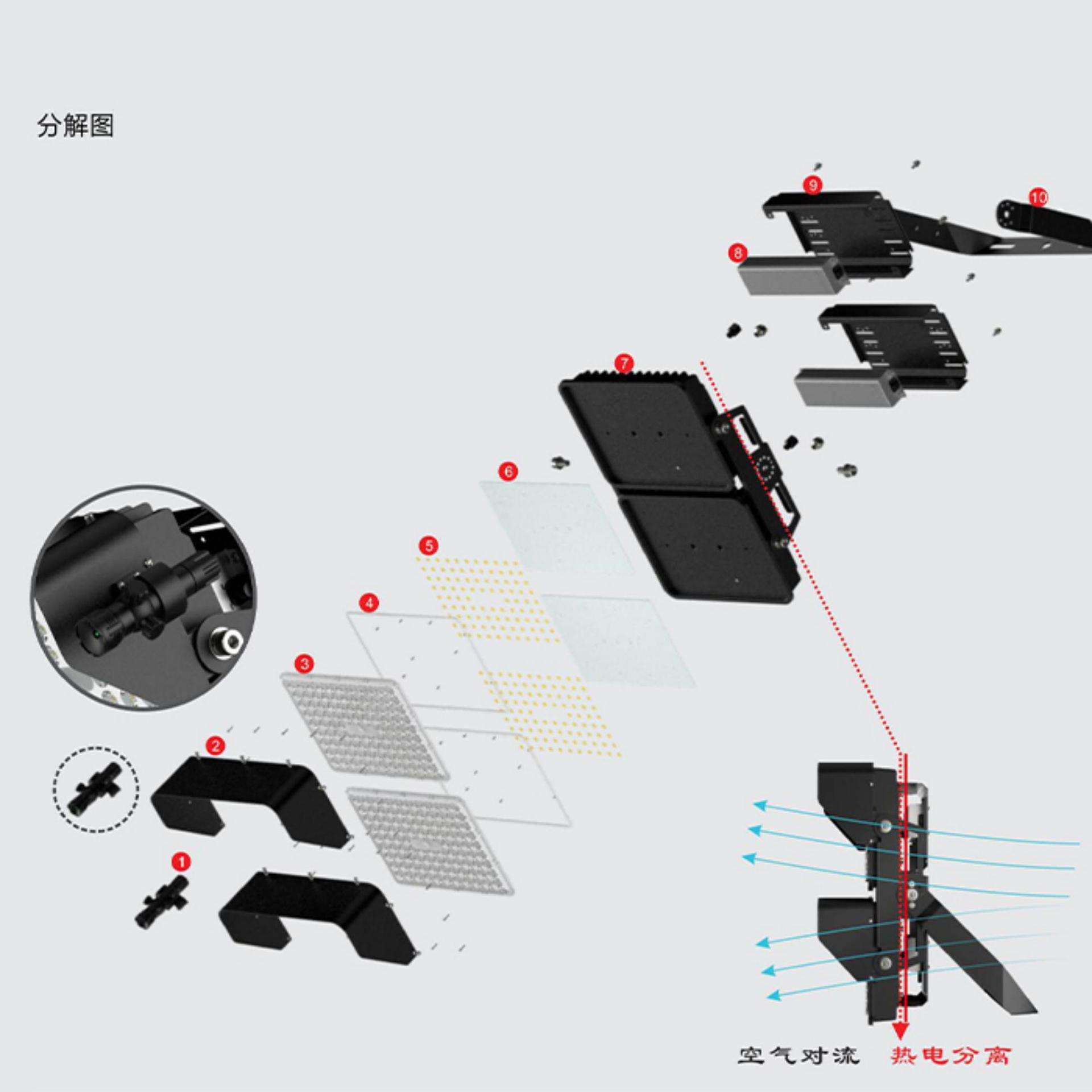 分解图

9

10

8

7

6

5

4

3

2

1

空气对流 热电分离