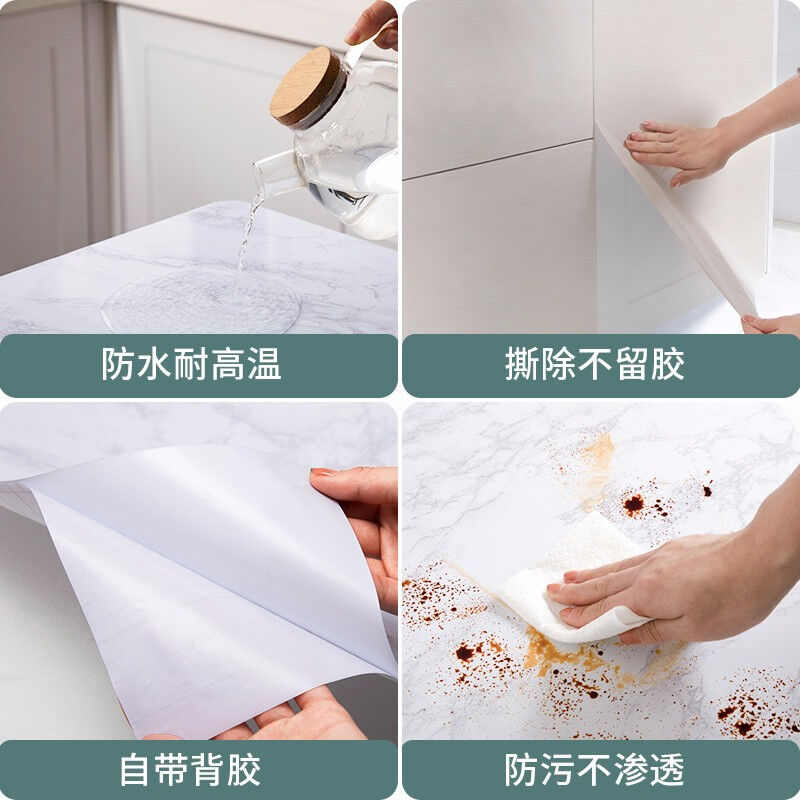 防水耐高温

撕除不留胶

自带背胶

防污不渗透