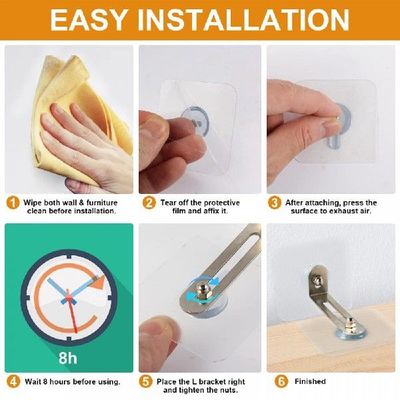 EASY INSTALLATION

1 Wipe both wall & furniture clean before installation.

2 Tear off the protective film and affix it.

3 After attaching, press the surface to exhaust air.

8h

4 Wait 8 hours before using.

5 Place the L bracket right and tighten the nuts.

6 Finished