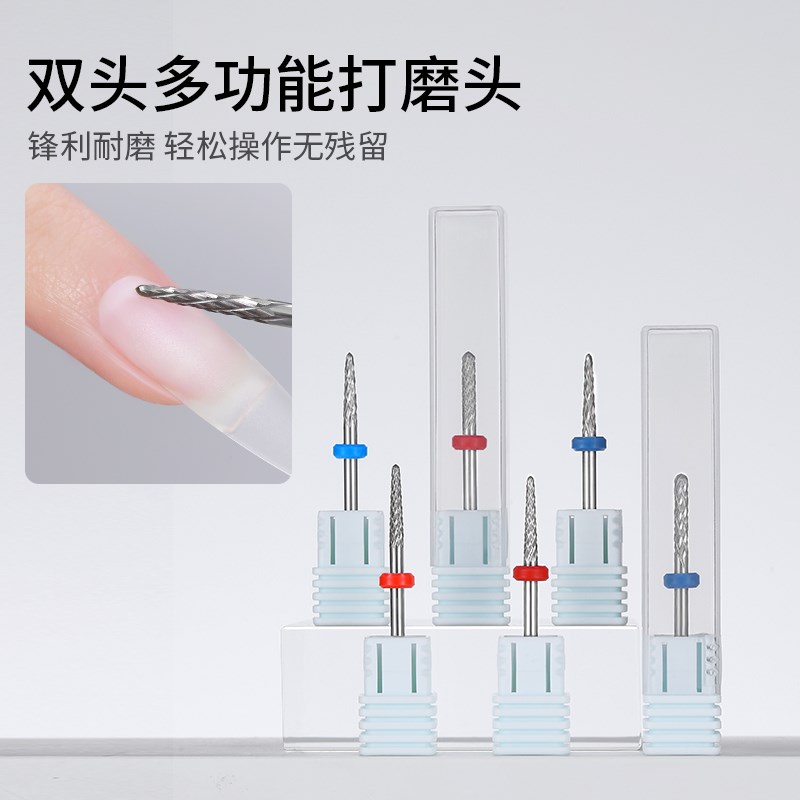 双头多功能打磨头

锋利耐磨 轻松操作无残留