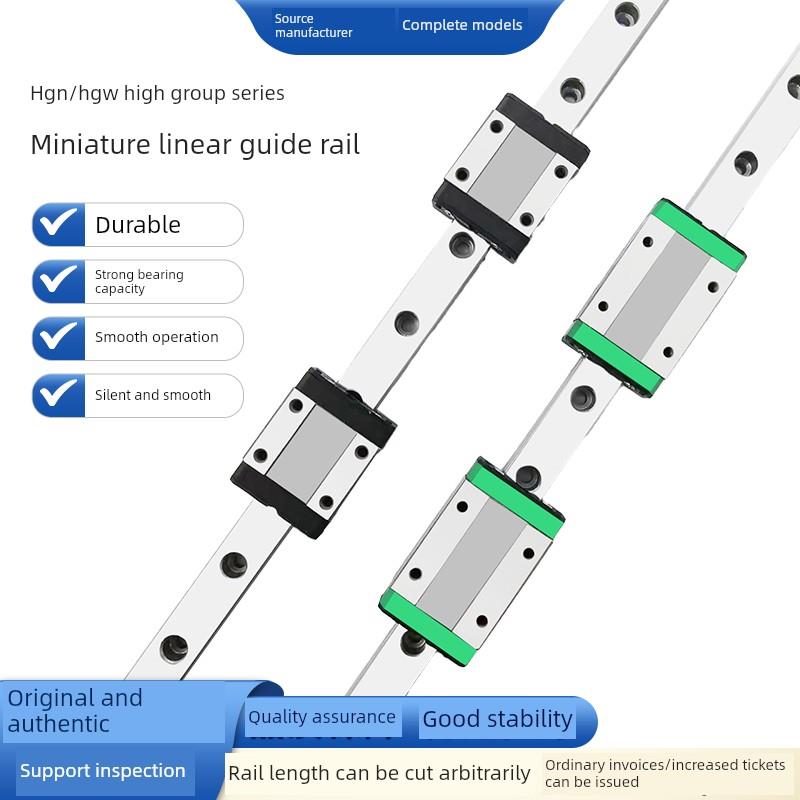 Source manufacturer

Complete models

Hgn/hgw high group series

Miniature linear guide rail

Durable

Strong bearing capacity

Smooth operation

Silent and smooth

Original and authentic

Quality assurance

Good stability

Support inspection

Rail length can be cut arbitrarily

Ordinary invoices/increased tickets can be issued