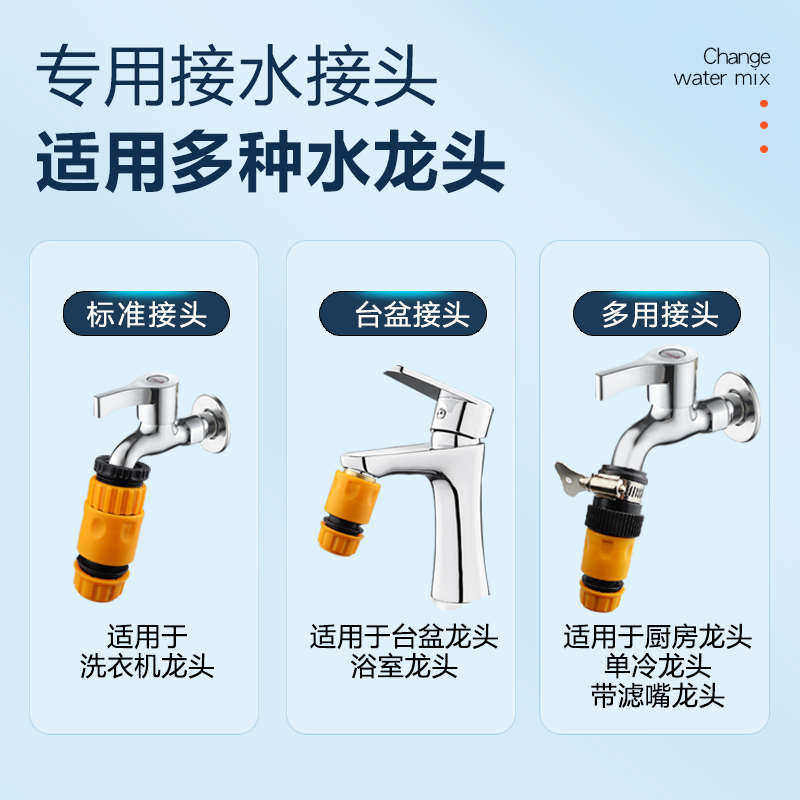 专用接水接头
适用多种水龙头

Change
water mix

标准接头

适用于
洗衣机龙头

台盆接头

适用于台盆龙头
浴室龙头

多用接头

适用于厨房龙头
单冷龙头
带滤嘴龙头